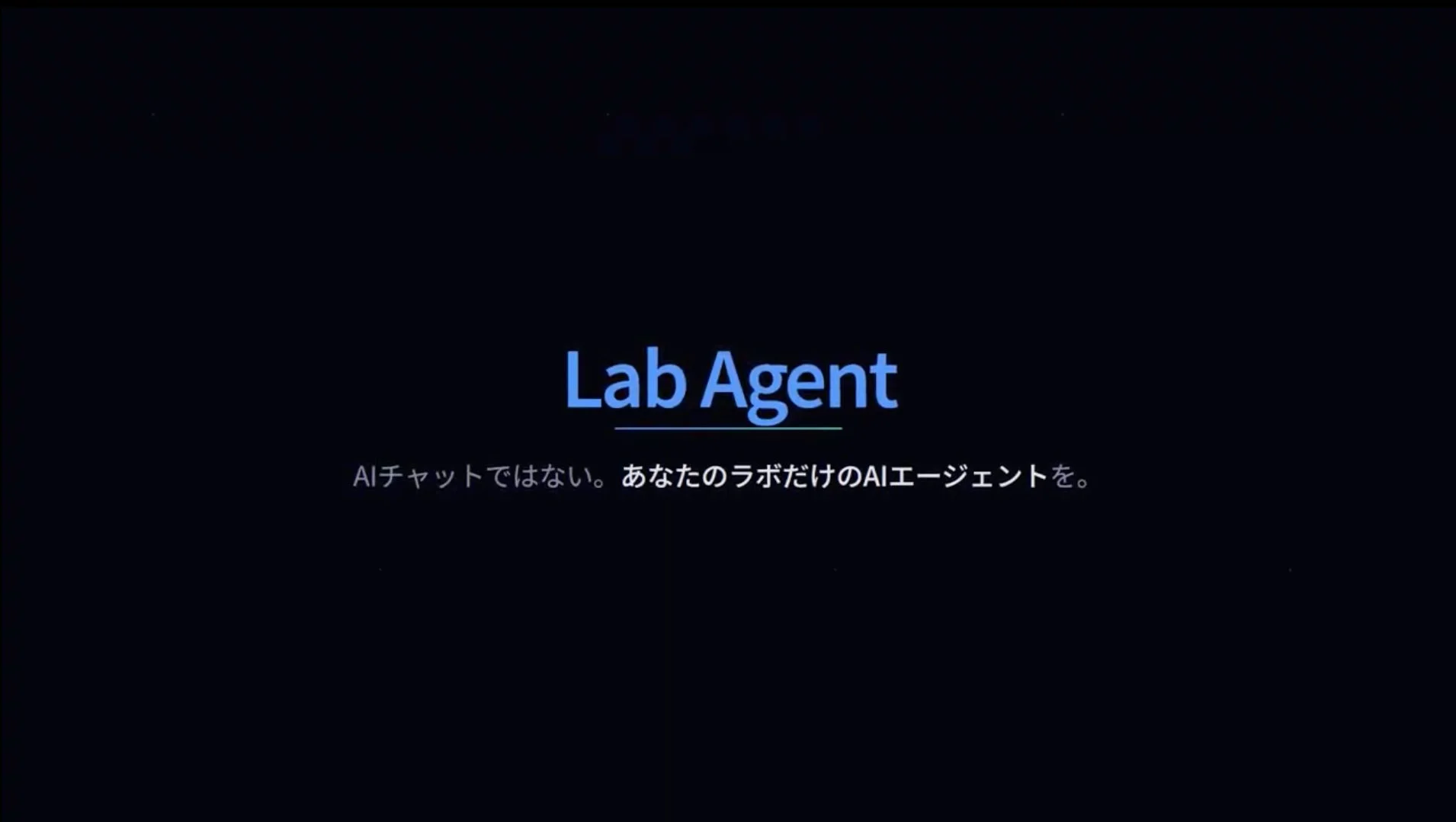 Lab Agent

AIチャットではない。あなたのラボだけのAIエージェントを。